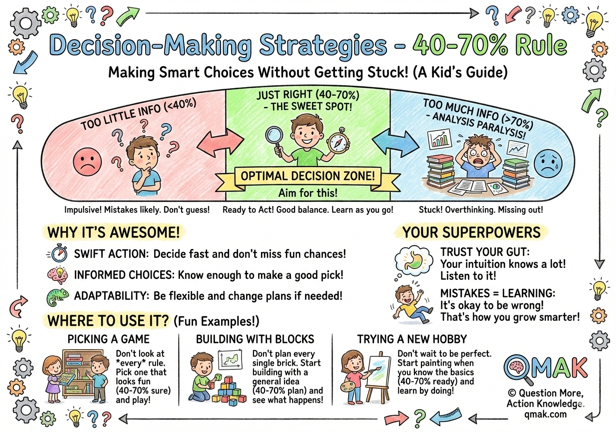 Decision-Making Strategies - 40-70% Rule

Making Smart Choices Without Getting Stuck! (A Kid's Guide)

TOO LITTLE INFO (<40%)

JUST RIGHT (40-70%) - THE SWEET SPOT!

TOO MUCH INFO (>70%) - ANALYSIS PARALYSIS!

OPTIMAL DECISION ZONE!

Aim for this!

Impulsive! Mistakes likely. Don't guess!

Ready to Act! Good balance. Learn as you go!

Stuck! Overthinking. Missing out!

WHY IT'S AWESOME!

SWIFT ACTION: Decide fast and don't miss fun chances!

INFORMED CHOICES: Know enough to make a good pick!

ADAPTABILITY: Be flexible and change plans if needed!

YOUR SUPERPOWERS

TRUST YOUR GUT: Your intuition knows a lot! Listen to it!

MISTAKES = LEARNING: It's okay to be wrong! That's how you grow smarter!

WHERE TO USE IT? (Fun Examples!)

PICKING A GAME

Don't look at *every* rule. Pick one that looks fun (40-70% sure) and play!

BUILDING WITH BLOCKS

Don't plan every single brick. Start building with a general idea (40-70% plan) and see what happens!

TRYING A NEW HOBBY

Don't wait to be perfect. Start painting when you know the basics (40-70% ready) and learn by doing!

QMAK

© Question More, Action Knowledge. qmak.com